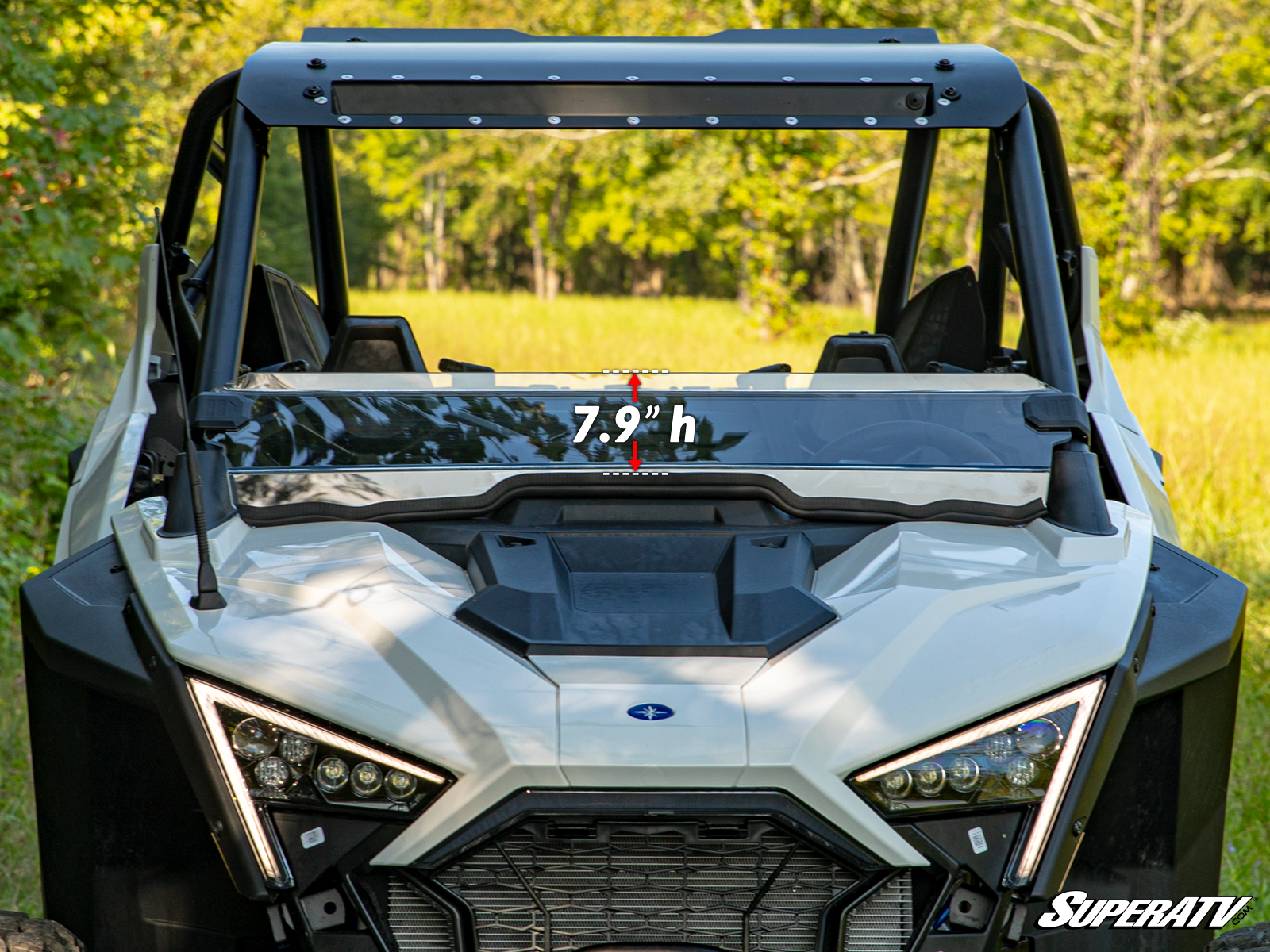 7.9" h

SUPERATV.COM